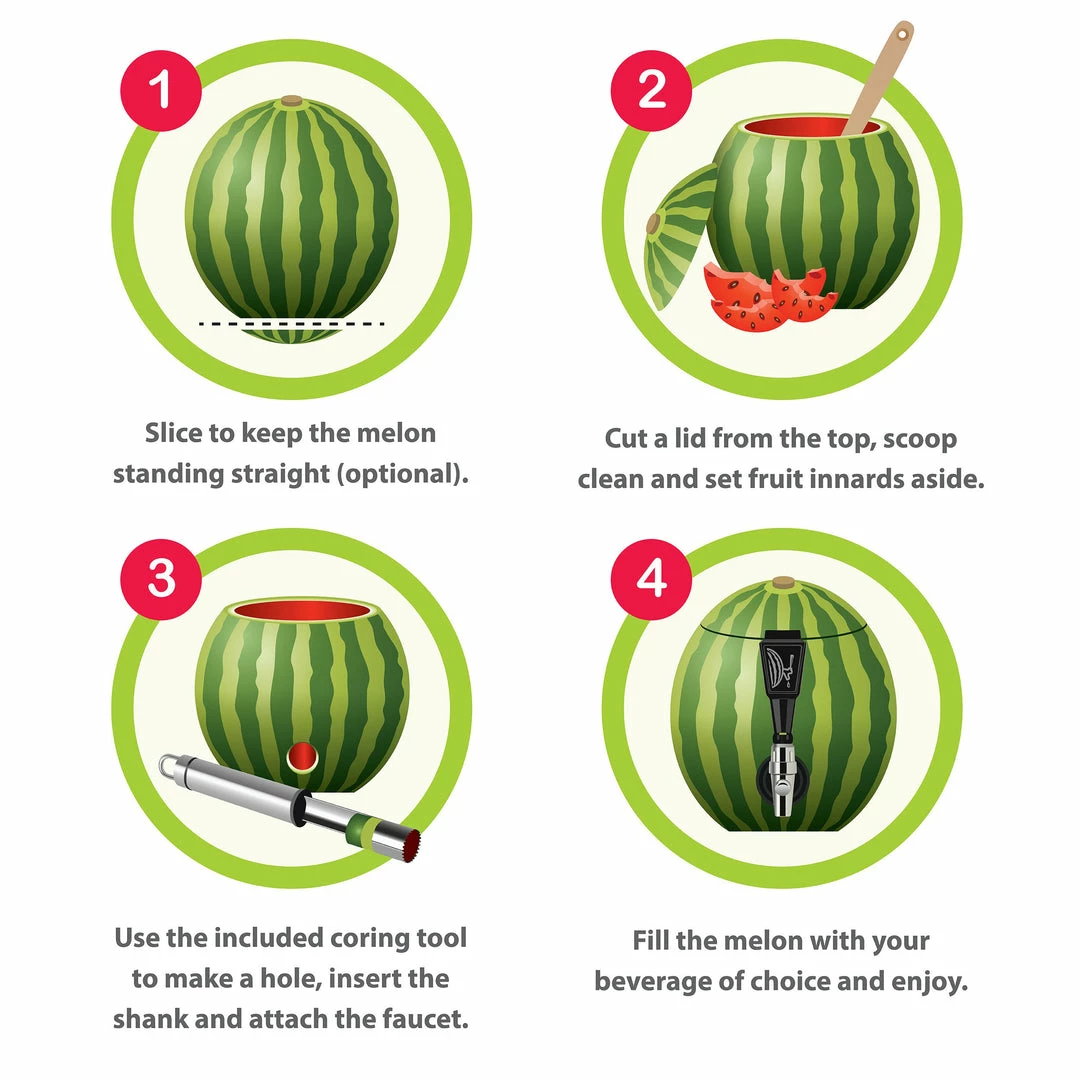 1

Slice to keep the melon standing straight (optional).

2

Cut a lid from the top, scoop clean and set fruit innards aside.

3

Use the included coring tool to make a hole, insert the shank and attach the faucet.

4

Fill the melon with your beverage of choice and enjoy.