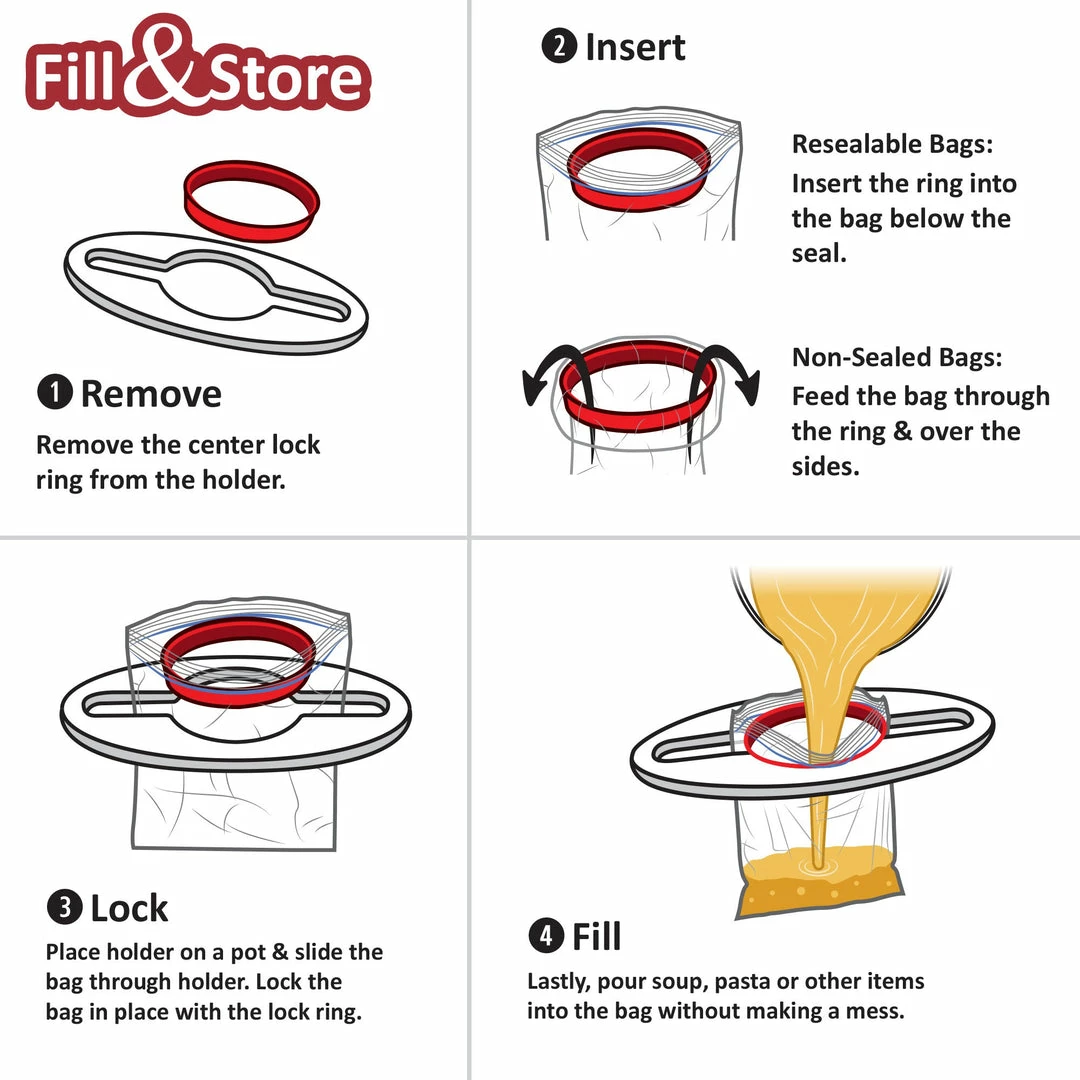 Fill&Store

1 Remove
Remove the center lock ring from the holder.

2 Insert
Resealable Bags: Insert the ring into the bag below the seal.

Non-Sealed Bags: Feed the bag through the ring & over the sides.

3 Lock
Place holder on a pot & slide the bag through holder. Lock the bag in place with the lock ring.

4 Fill
Lastly, pour soup, pasta or other items into the bag without making a mess.