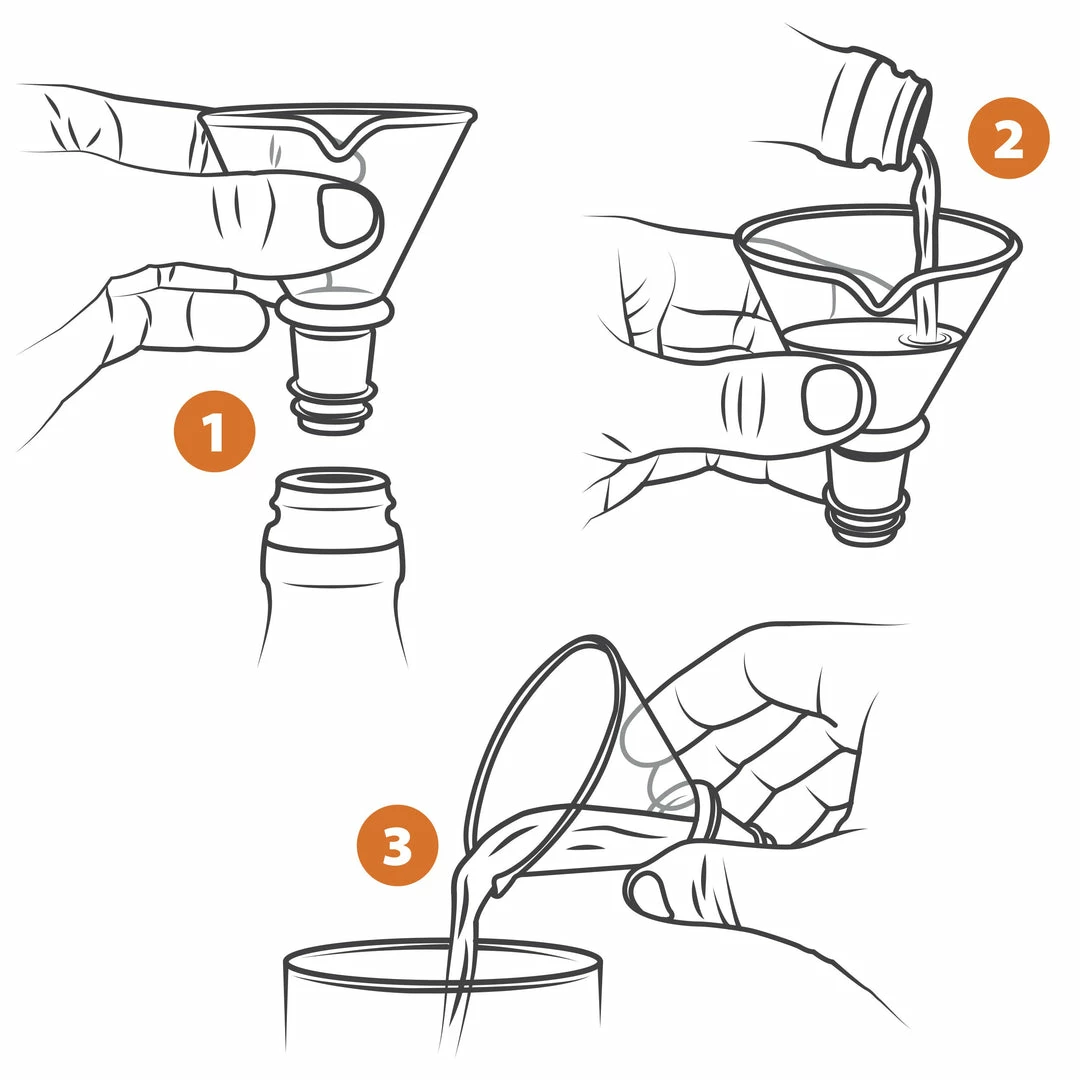 1

2

3