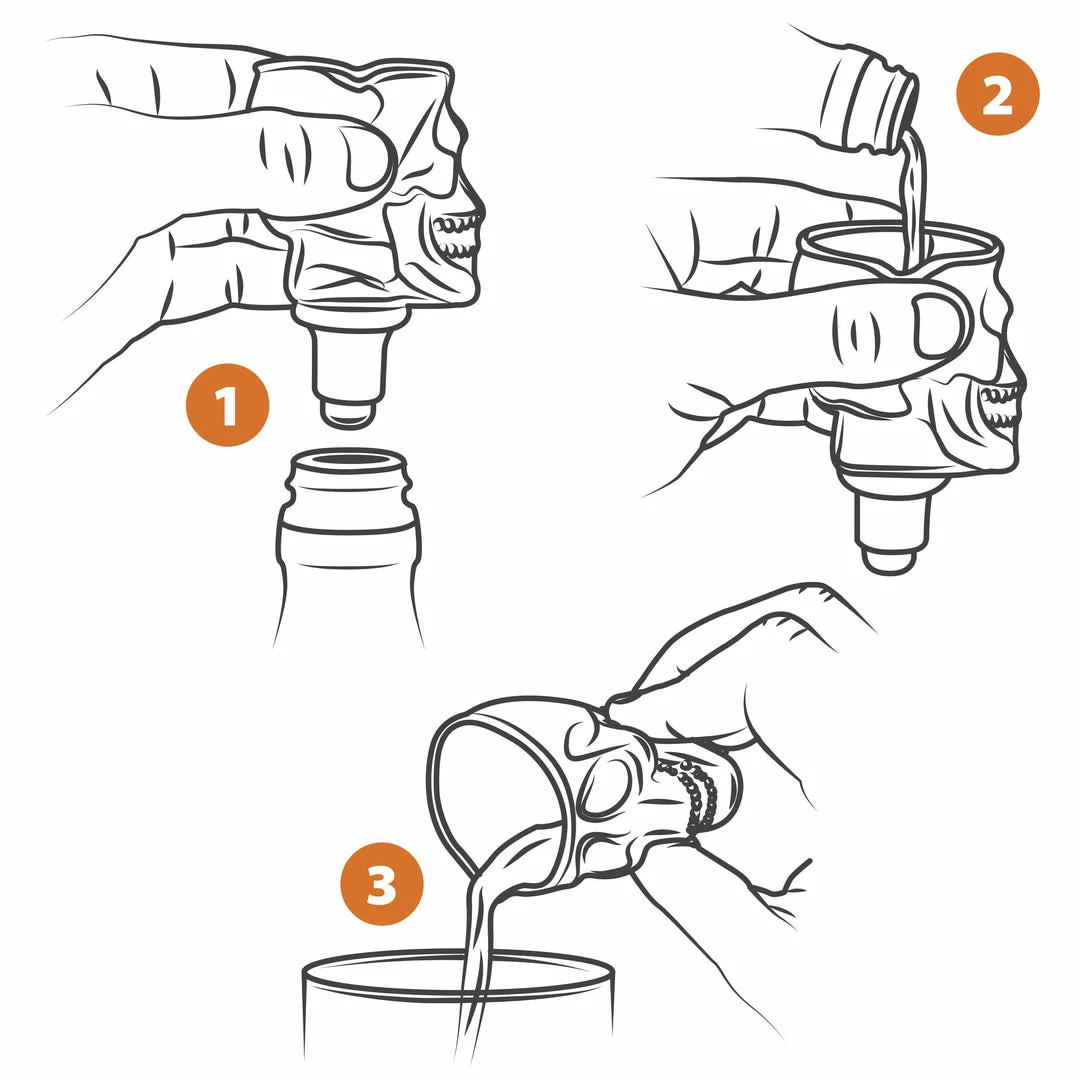 1

2

3